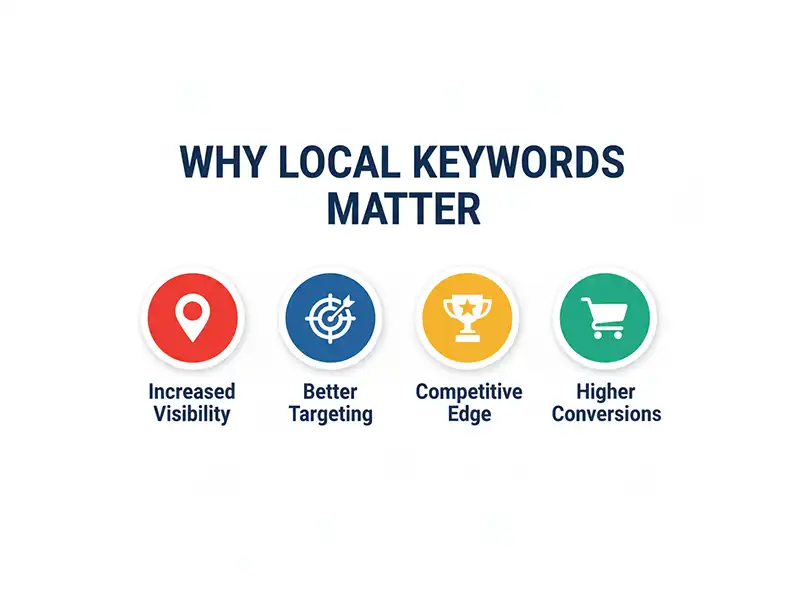 WHY LOCAL KEYWORDS MATTER

Increased Visibility

Better Targeting

Competitive Edge

Higher Conversions